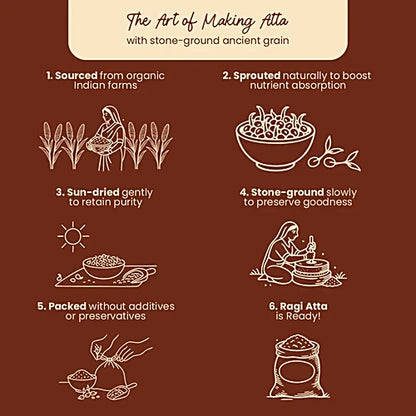 The Art of Making Atta
with stone-ground ancient grain

1. Sourced from organic Indian farms

2. Sprouted naturally to boost nutrient absorption

3. Sun-dried gently to retain purity

4. Stone-ground slowly to preserve goodness

5. Packed without additives or preservatives

6. Ragi Atta is Ready!